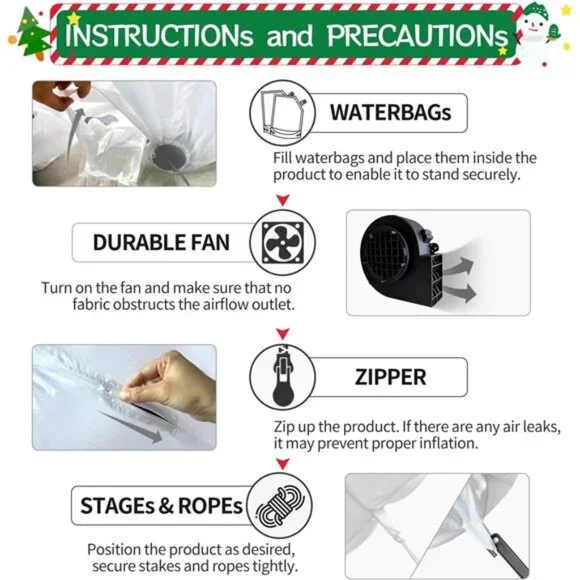 INSTRUCTIONs and PRECAUTIONs

WATERBAGs

Fill waterbags and place them inside the product to enable it to stand securely.

DURABLE FAN

Turn on the fan and make sure that no fabric obstructs the airflow outlet.

ZIPPER

Zip up the product. If there are any air leaks, it may prevent proper inflation.

STAGEs & ROPEs

Position the product as desired, secure stakes and ropes tightly.